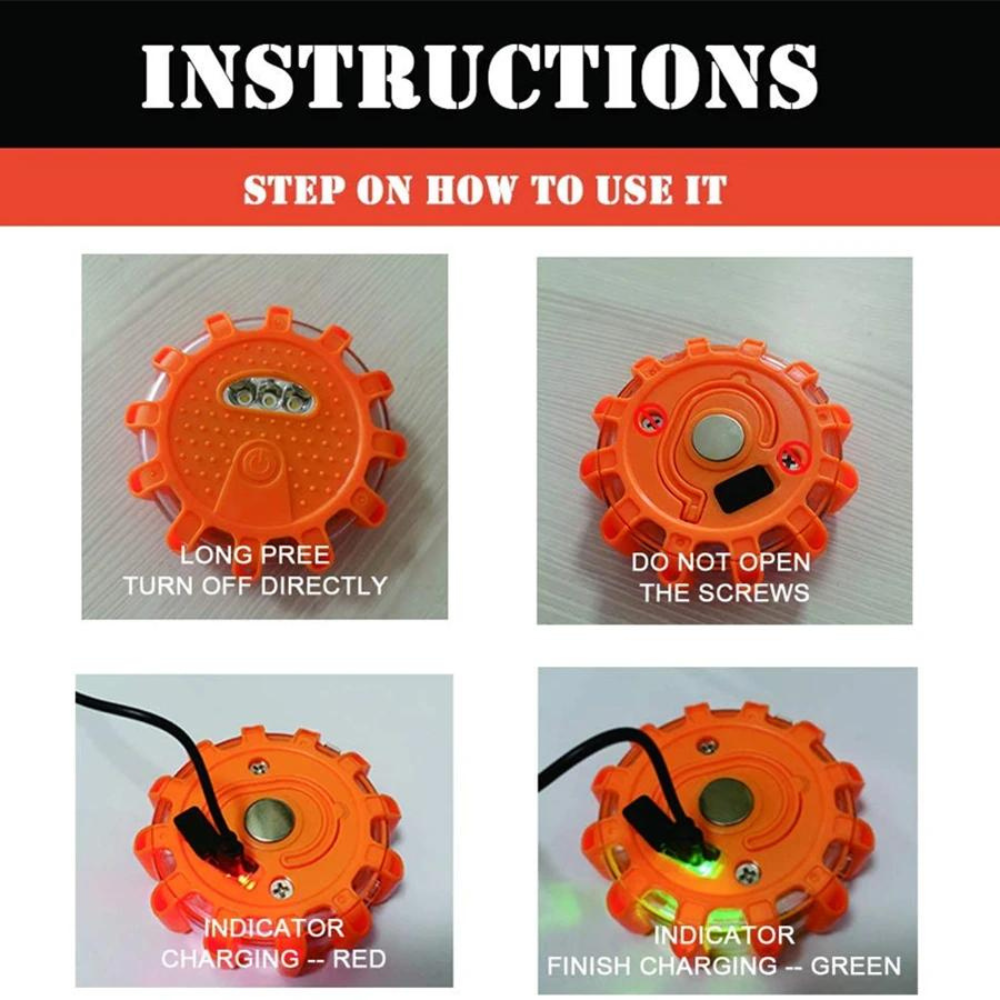 INSTRUCTIONS

STEP ON HOW TO USE IT

LONG PREE
TURN OFF DIRECTLY

DO NOT OPEN
THE SCREWS

INDICATOR
CHARGING -- RED

INDICATOR
FINISH CHARGING -- GREEN